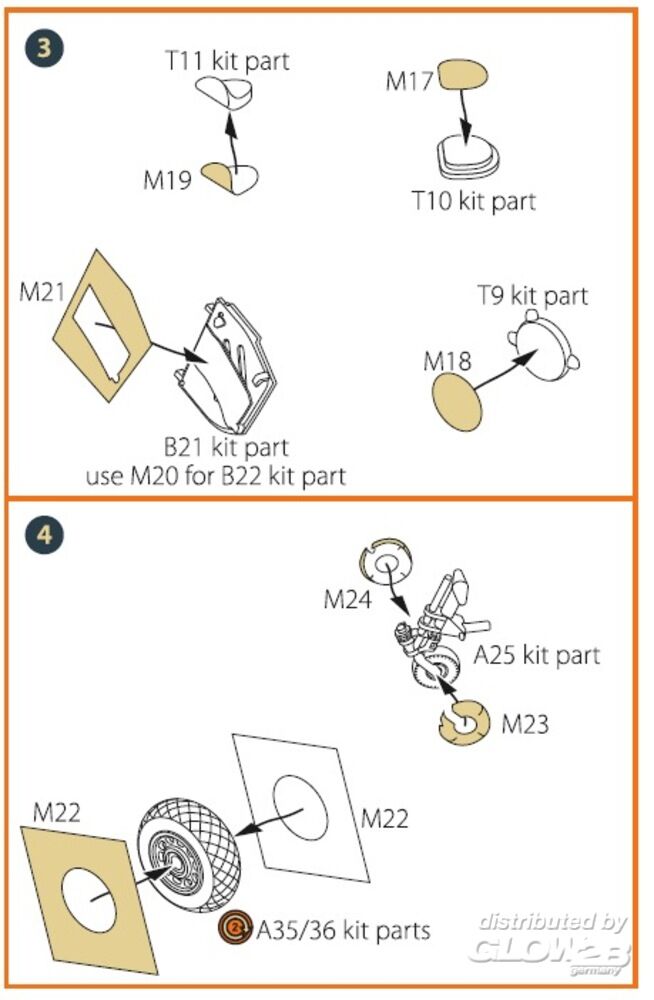 3

T11 kit part

M19

M17

T10 kit part

M21

B21 kit part
use M20 for B22 kit part

T9 kit part

M18

4

M24

A25 kit part

M23

M22

M22

2

A35/36 kit parts

distributed by
GLOW2B
germany