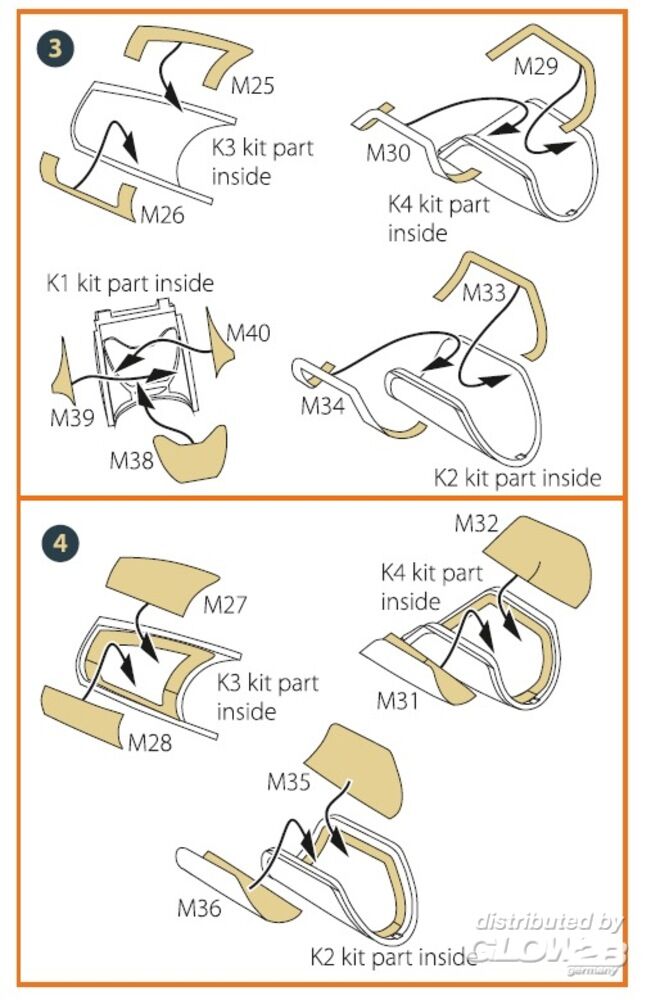 3

M25

K3 kit part inside

M26

M29

M30

K4 kit part inside

K1 kit part inside

M40

M39

M38

M33

M34

K2 kit part inside

4

M27

K3 kit part inside

M28

M32

K4 kit part inside

M31

M35

M36

K2 kit part inside

distributed by GLOW2B germany