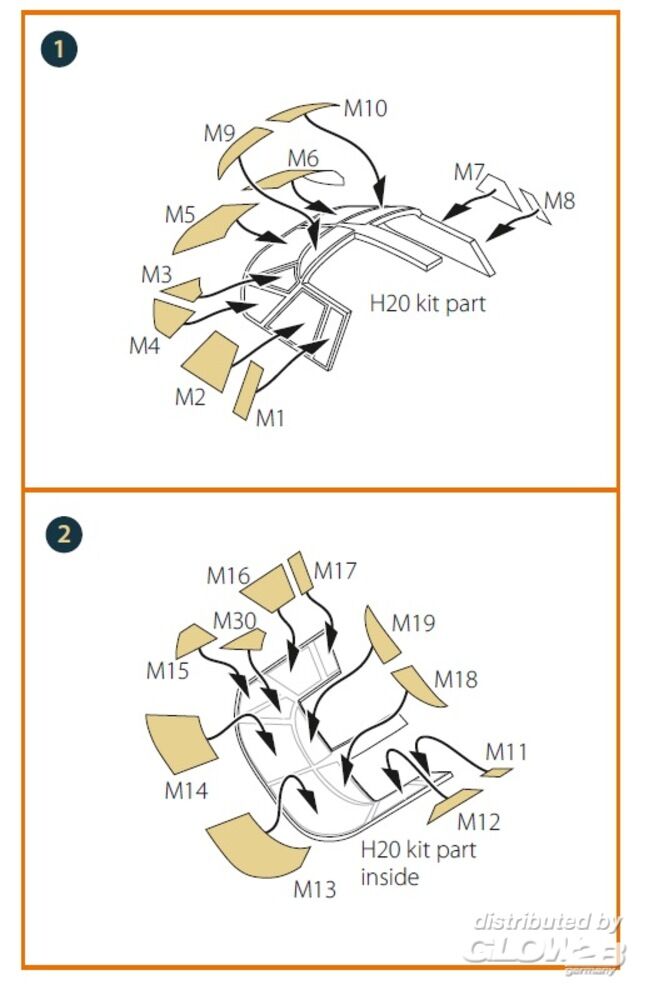 1

M10
M9
M6
M7
M8
M5
M3
H20 kit part
M4
M2
M1

2

M16
M17
M30
M19
M15
M18
M14
M11
M12
H20 kit part inside
M13

distributed by GLOW2B germany