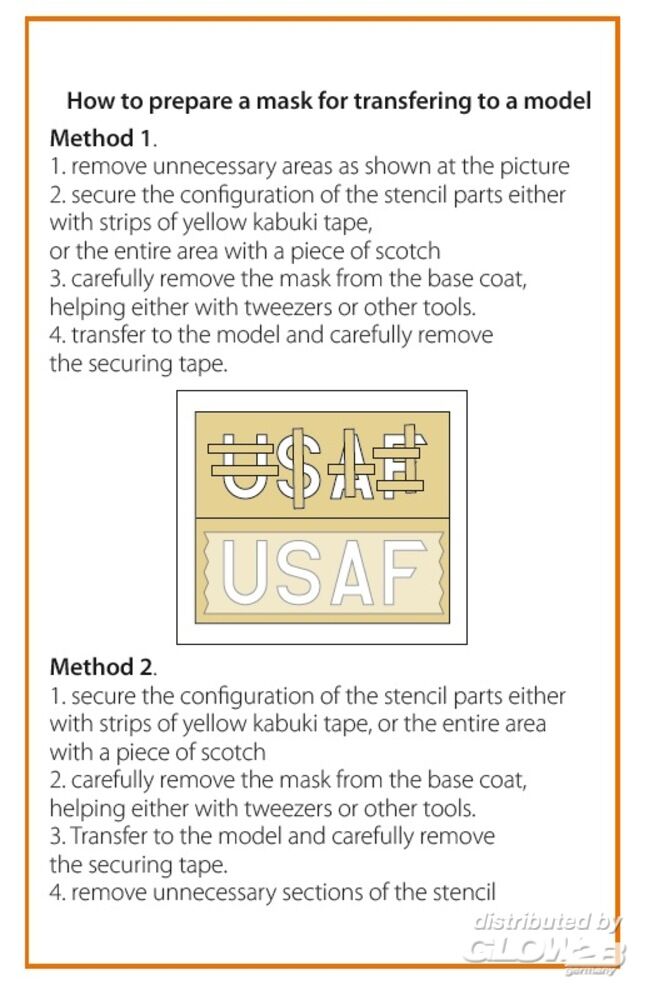 How to prepare a mask for transfering to a model

Method 1.
1. remove unnecessary areas as shown at the picture
2. secure the configuration of the stencil parts either with strips of yellow kabuki tape,
or the entire area with a piece of scotch
3. carefully remove the mask from the base coat, helping either with tweezers or other tools.
4. transfer to the model and carefully remove the securing tape.

USAF

USAF

Method 2.
1. secure the configuration of the stencil parts either with strips of yellow kabuki tape, or the entire area with a piece of scotch
2. carefully remove the mask from the base coat, helping either with tweezers or other tools.
3. Transfer to the model and carefully remove the securing tape.
4. remove unnecessary sections of the stencil

distributed by
GLOW2B
germany