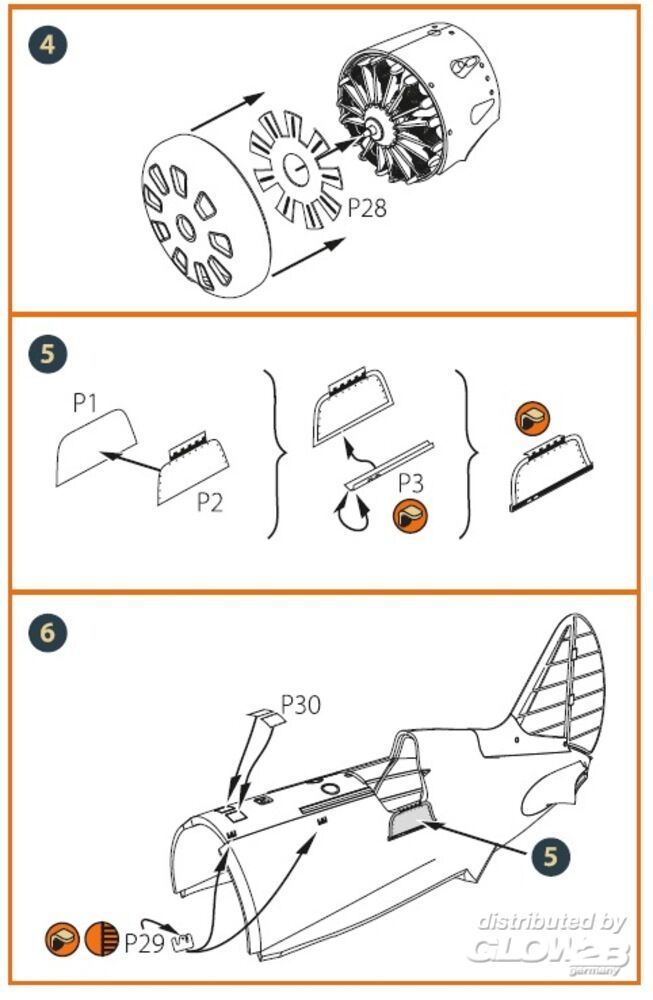 4

P28

5

P1

P2

P3

6

P30

5

P29

distributed by GLOW2B germany