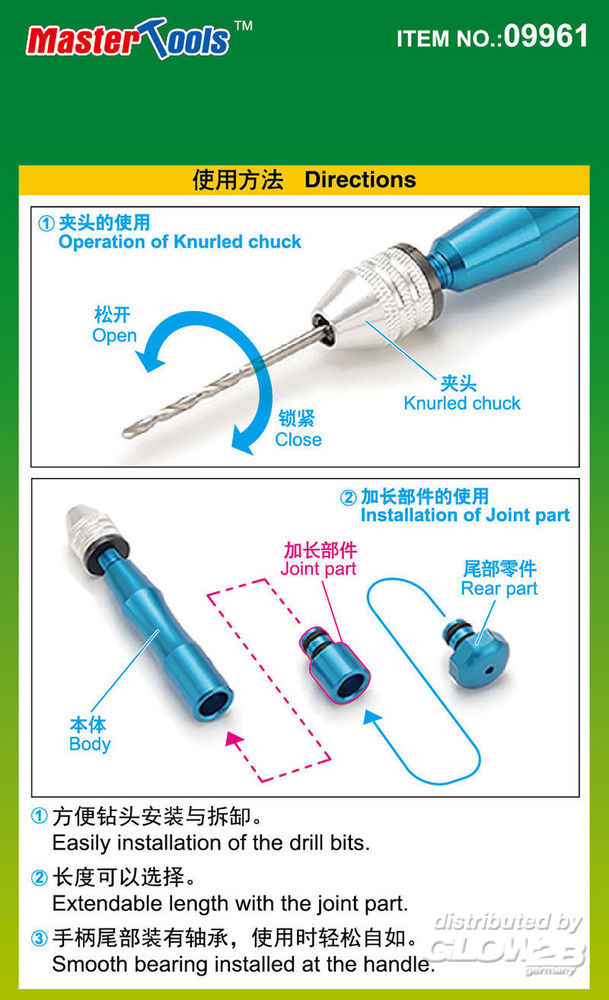 Master Tools™

ITEM NO.:09961

使用方法 Directions

① 夹头的使用
Operation of Knurled chuck

松开
Open

锁紧
Close

夹头
Knurled chuck

② 加长部件的使用
Installation of Joint part

加长部件
Joint part

尾部零件
Rear part

本体
Body

① 方便钻头安装与拆卸。
Easily installation of the drill bits.

② 长度可以选择。
Extendable length with the joint part.

③ 手柄尾部装有轴承，使用时轻松自如。
Smooth bearing installed at the handle.

distributed by
GLOW2B
germany