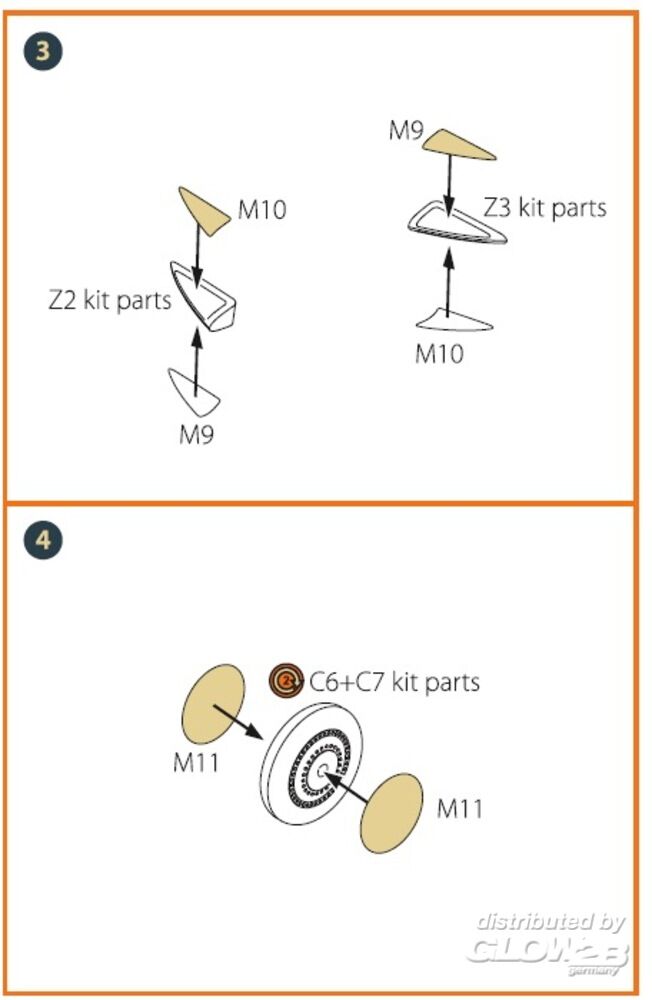 3

M10

Z2 kit parts

M9

M9

Z3 kit parts

M10

4

2 C6+C7 kit parts

M11

M11

distributed by GLOW2B germany