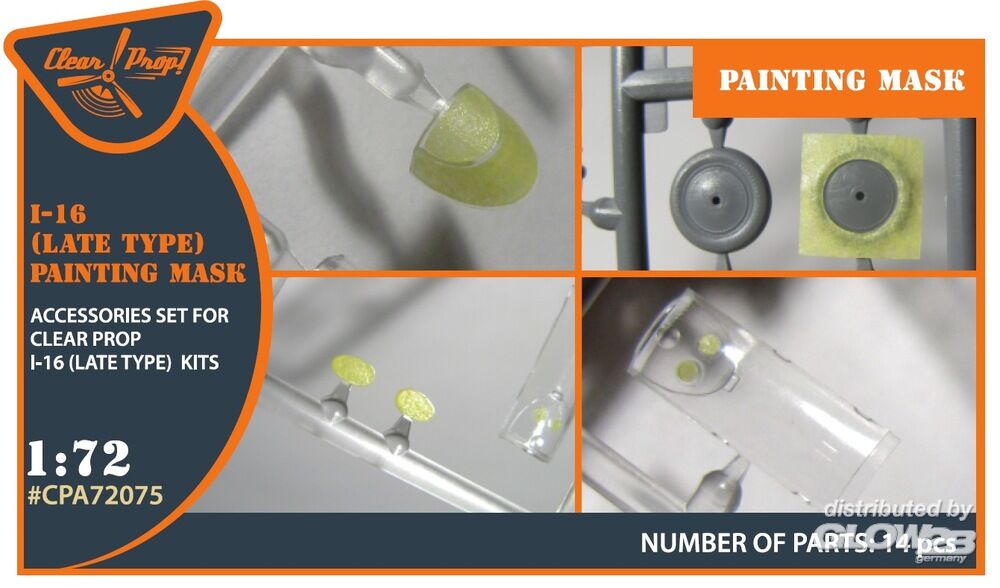 Clear Prop!

PAINTING MASK

I-16
(LATE TYPE)
PAINTING MASK

ACCESSORIES SET FOR CLEAR PROP I-16 (LATE TYPE) KITS

1:72
#CPA72075

NUMBER OF PARTS: 14 pcs

distributed by
GLOW2B
germany