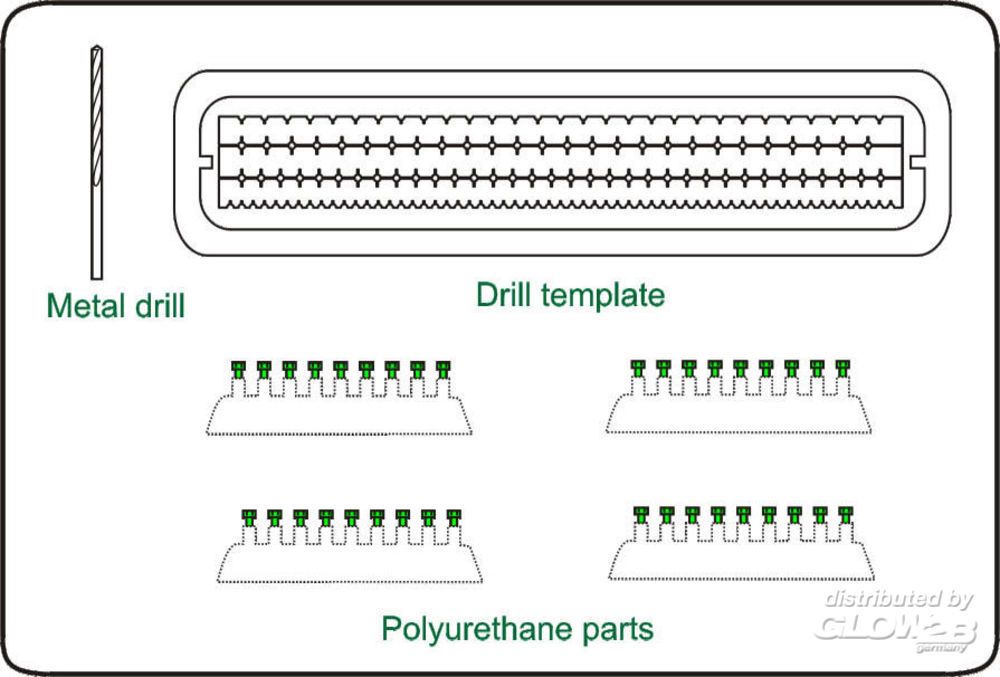 Metal drill

Drill template

Polyurethane parts

distributed by
GLOW2B
germany