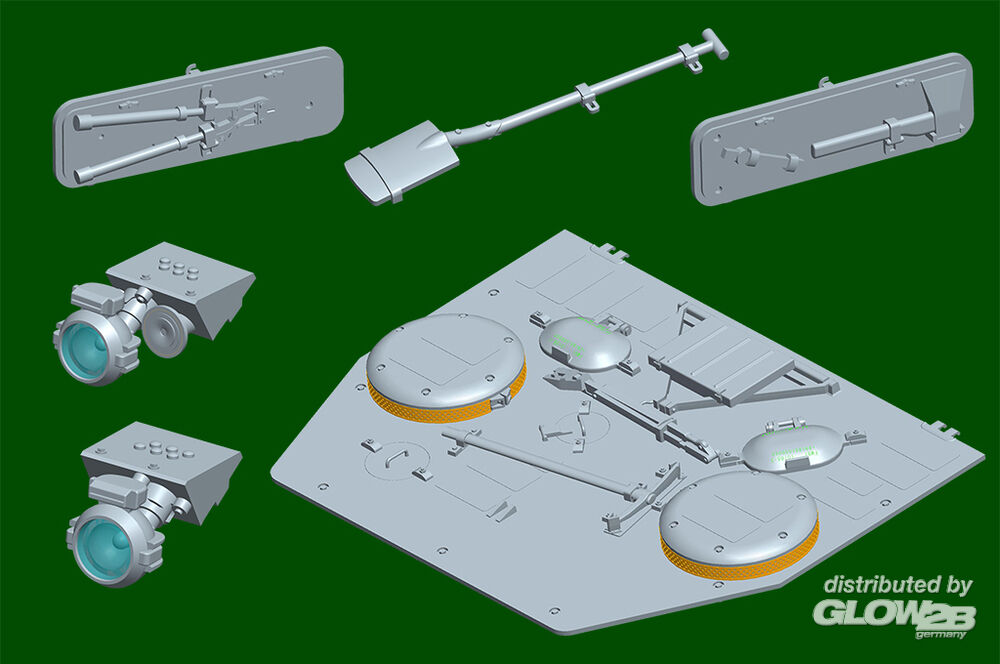 distributed by
GLOW2B
germany