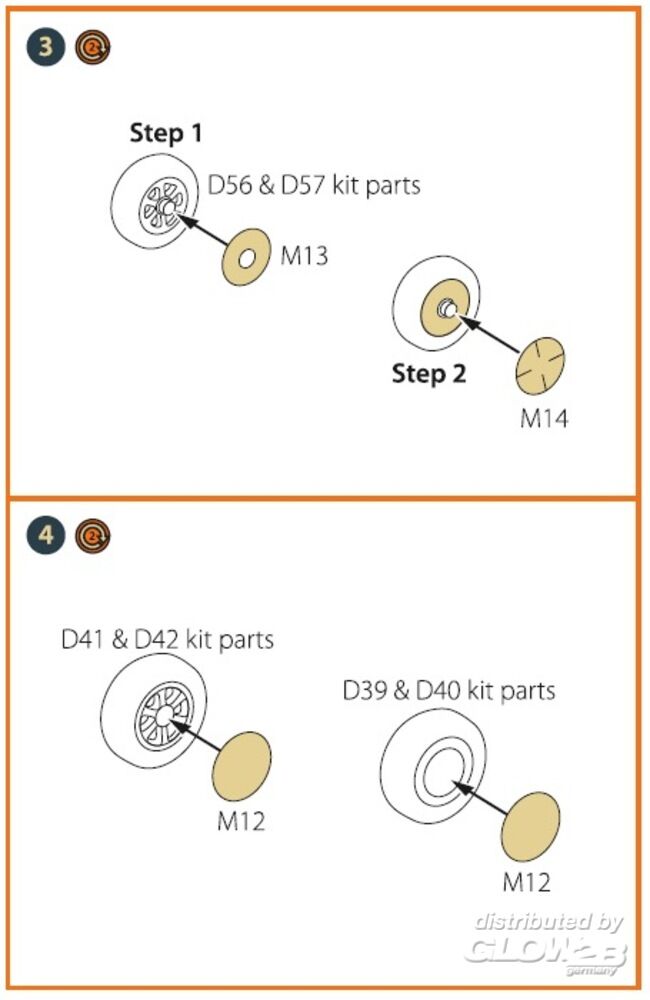 3 2x

Step 1

D56 & D57 kit parts

M13

Step 2

M14

4 2x

D41 & D42 kit parts

M12

D39 & D40 kit parts

M12

distributed by GLOW2B germany